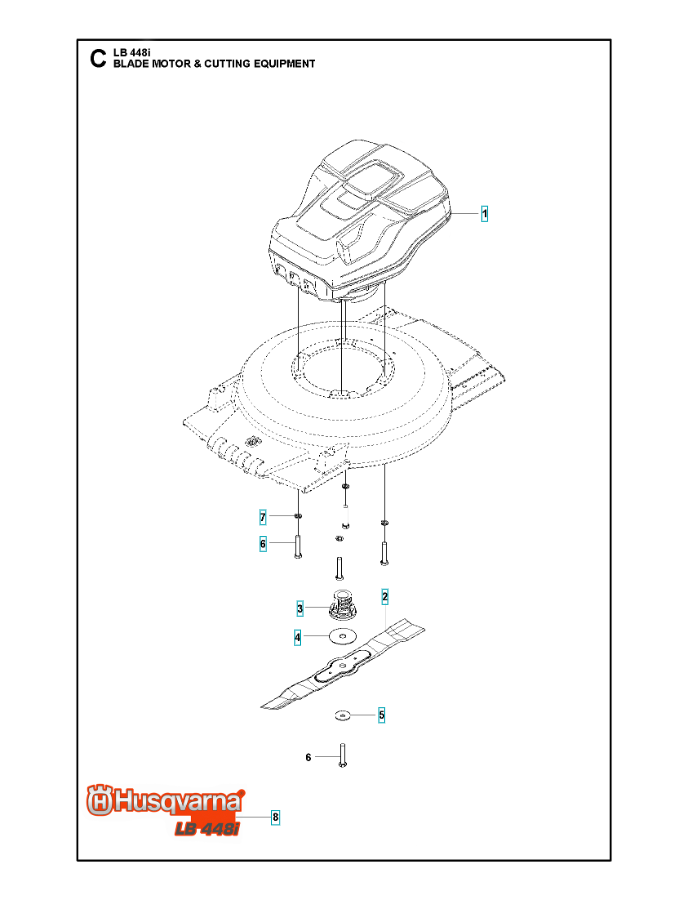 C LB 448i
BLADE MOTOR & CUTTING EQUIPMENT

1

7

6

3

2

4

5

6

Husqvarna
LB 448i

8