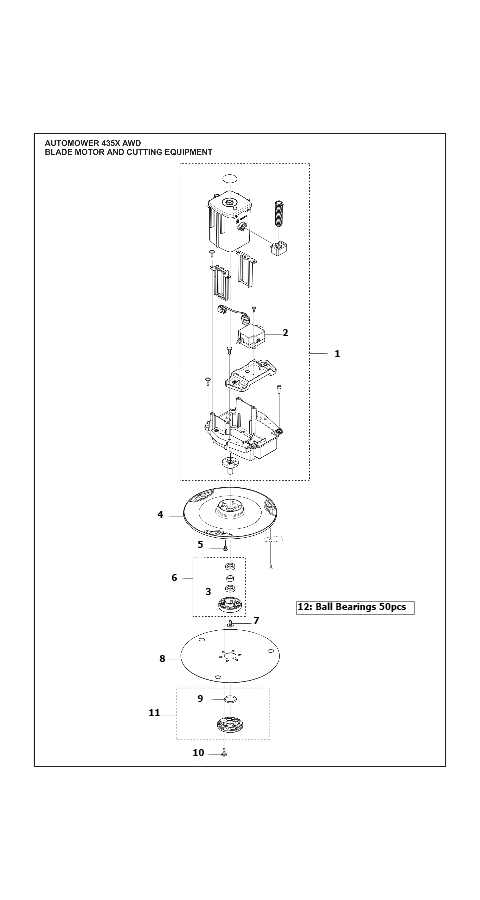 AUTOMOWER 435X AWD
BLADE MOTOR AND CUTTING EQUIPMENT

2

1

4

5

6

3

12: Ball Bearings 50pcs

7

8

9

11

10