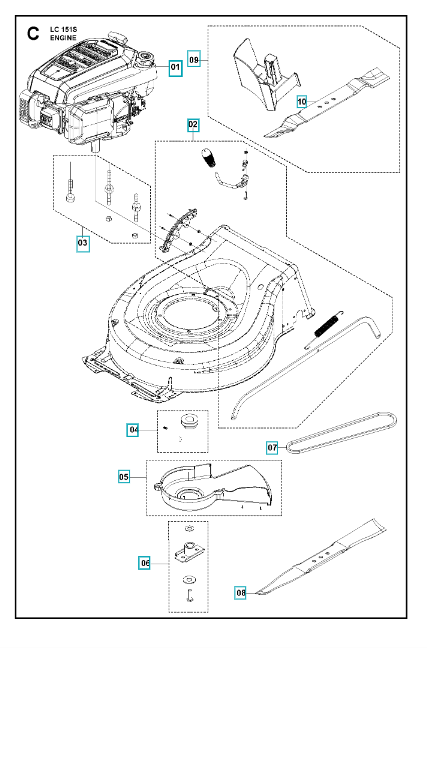 C LC 151S ENGINE

01

09

10

02

03

04

07

05

06

08